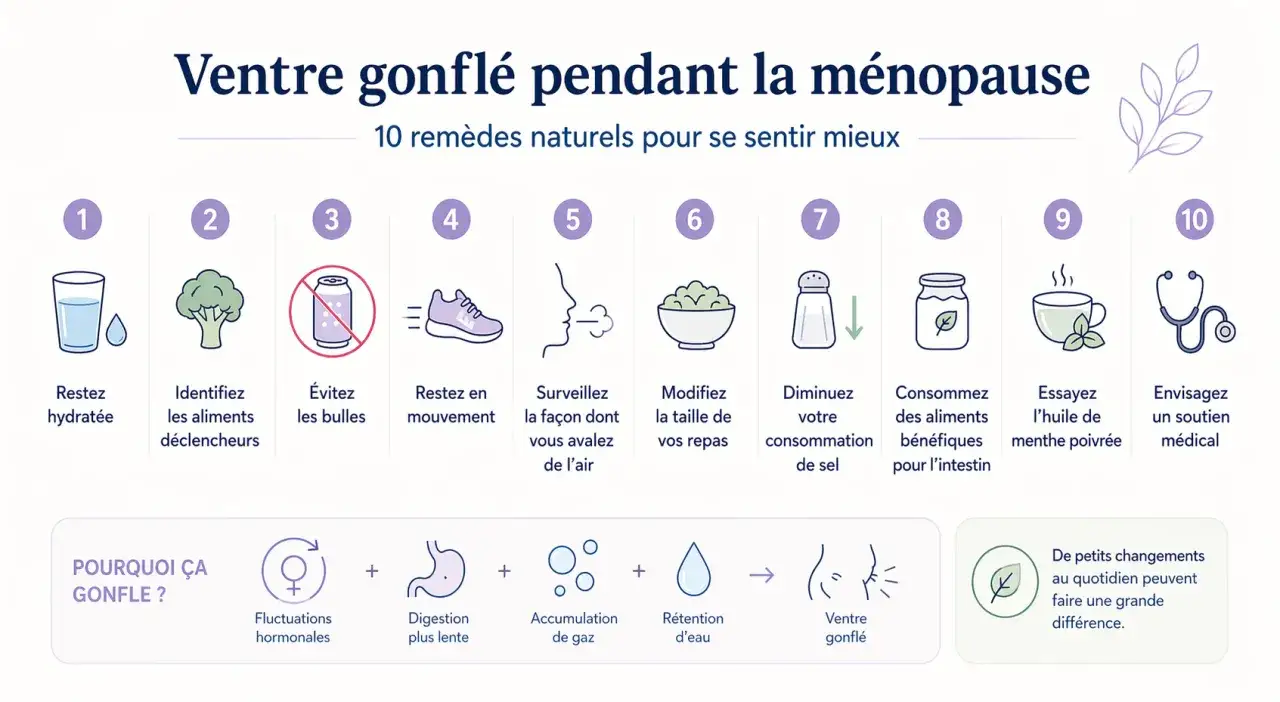 Ventre gonflé pendant la ménopause

10 remèdes naturels pour se sentir mieux

1
Restez hydratée

2
Identifiez les aliments déclencheurs

3
Évitez les bulles

4
Restez en mouvement

5
Surveillez la façon dont vous avalez de l'air

6
Modifiez la taille de vos repas

7
Diminuez votre consommation de sel

8
Consommez des aliments bénéfiques pour l'intestin

9
Essayez l'huile de menthe poivrée

10
Envisagez un soutien médical

POURQUOI ÇA GONFLE ?

Fluctuations hormonales + Digestion plus lente + Accumulation de gaz + Rétention d'eau → Ventre gonflé

De petits changements au quotidien peuvent faire une grande différence.